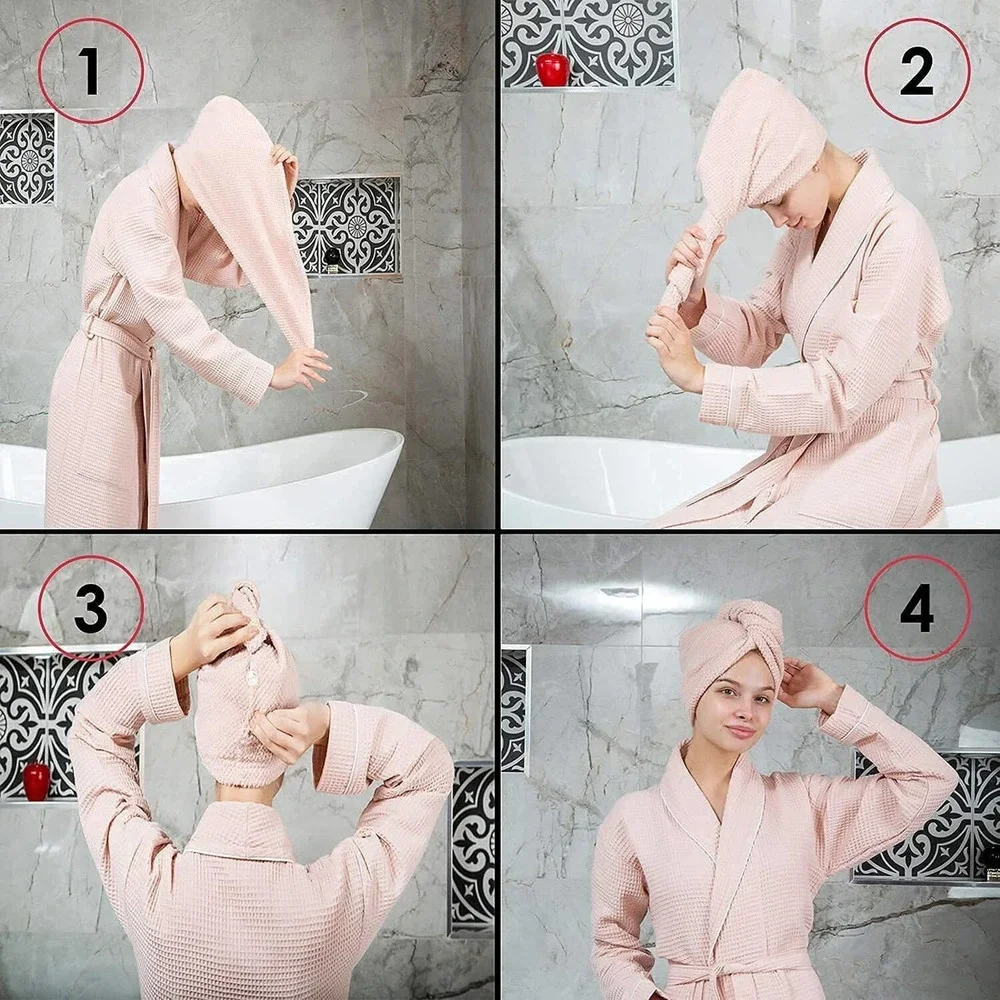 1

2

3

4